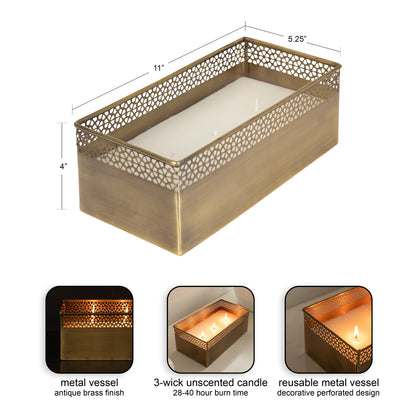 11"
5.25"
4"

metal vessel
antique brass finish

3-wick unscented candle
28-40 hour burn time

reusable metal vessel
decorative perforated design