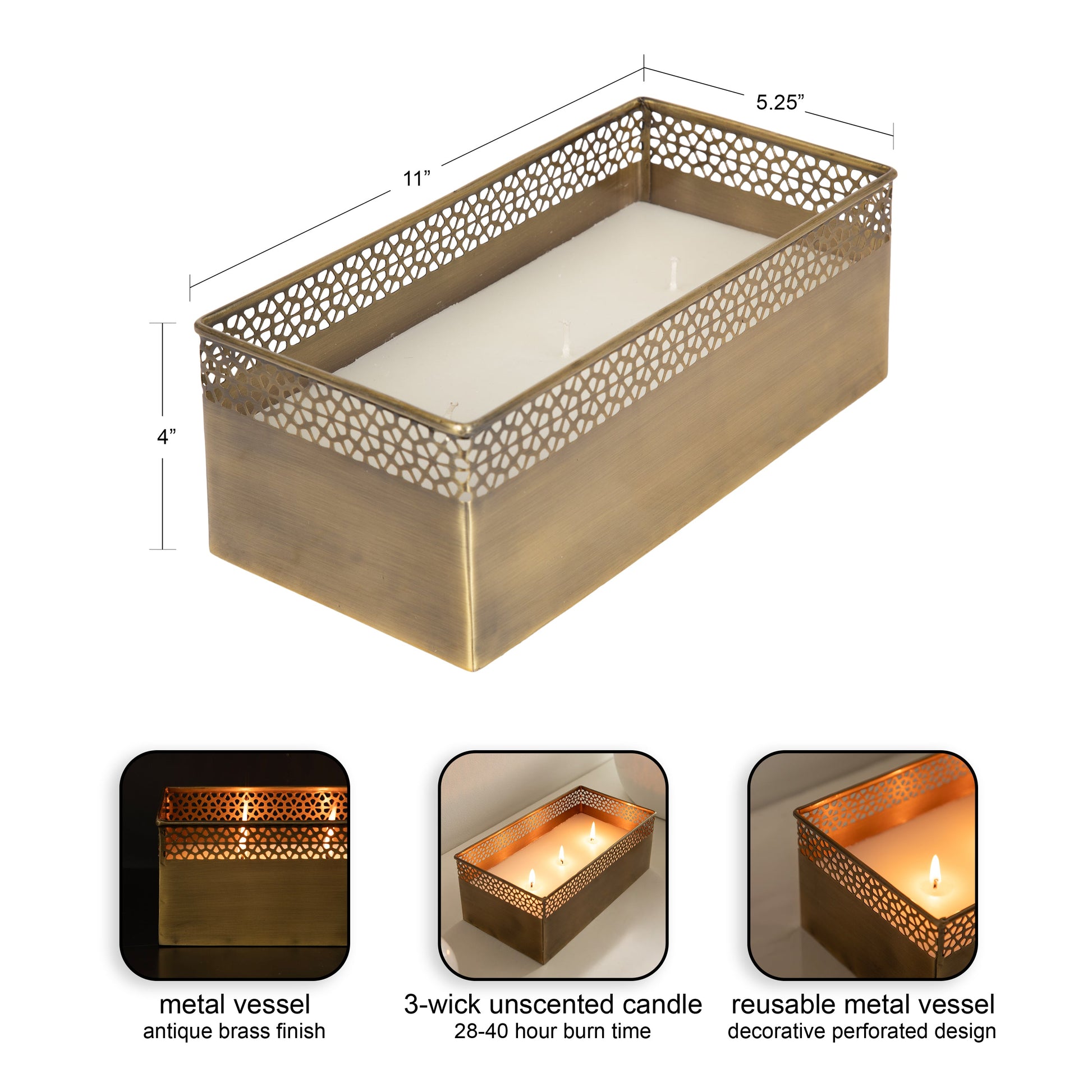 5.25”

11”

4”

metal vessel
antique brass finish

3-wick unscented candle
28-40 hour burn time

reusable metal vessel
decorative perforated design