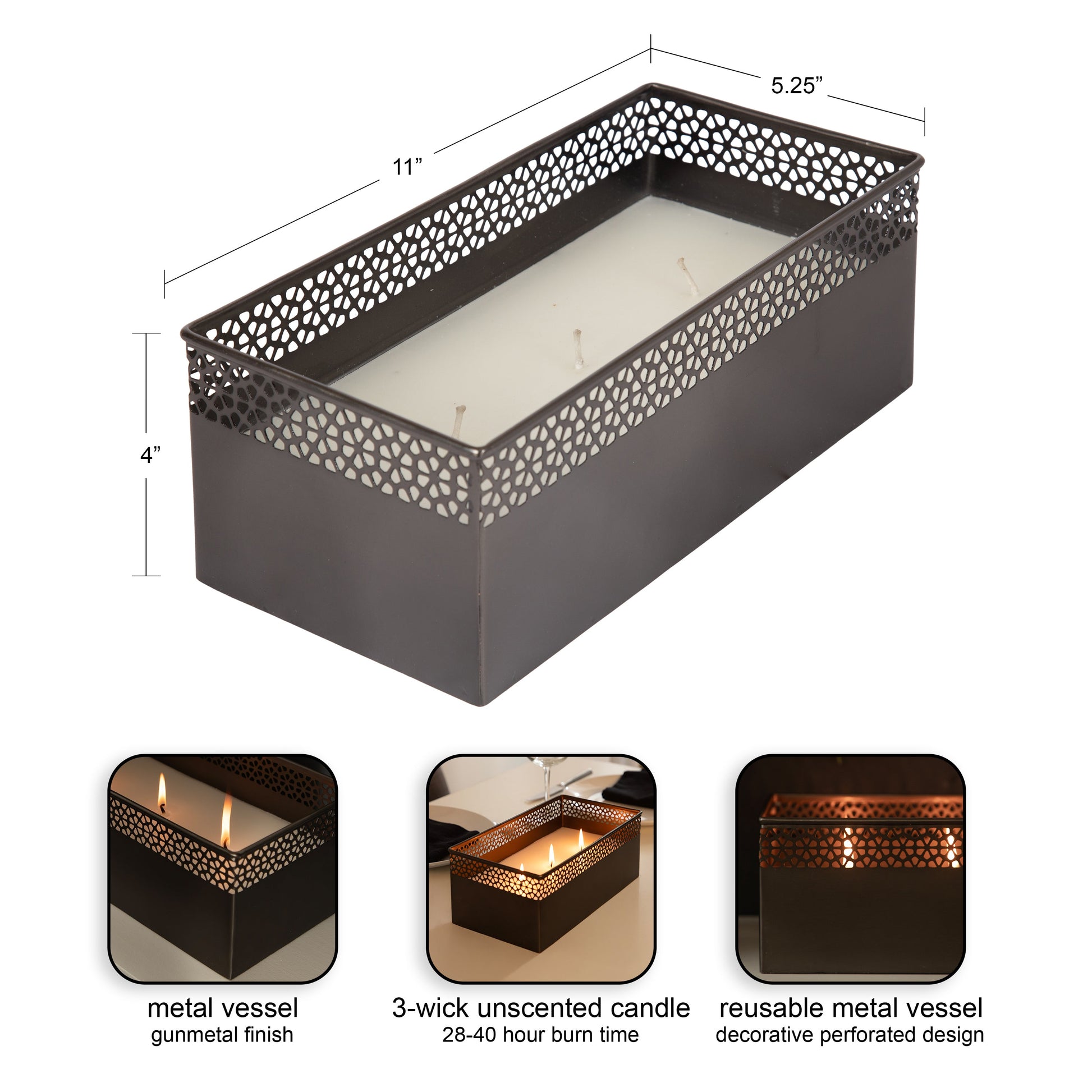 5.25”

11”

4”

metal vessel
gunmetal finish

3-wick unscented candle
28-40 hour burn time

reusable metal vessel
decorative perforated design